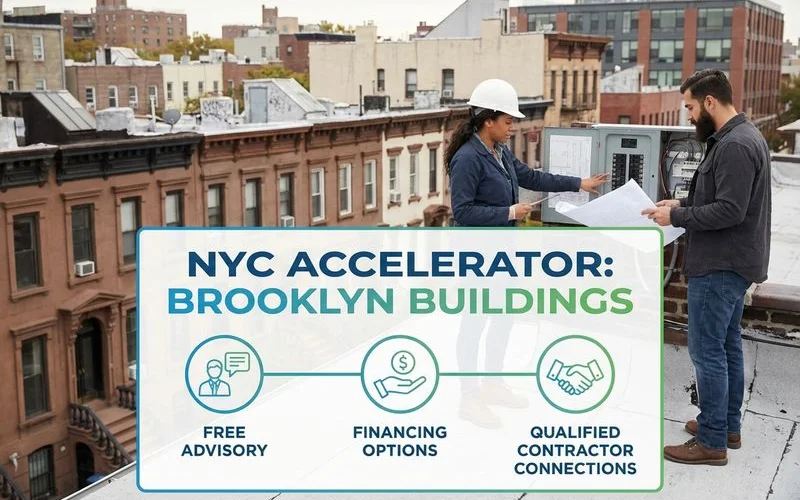 NYC ACCELERATOR:
BROOKLYN BUILDINGS

FREE ADVISORY

FINANCING OPTIONS

QUALIFIED CONTRACTOR CONNECTIONS